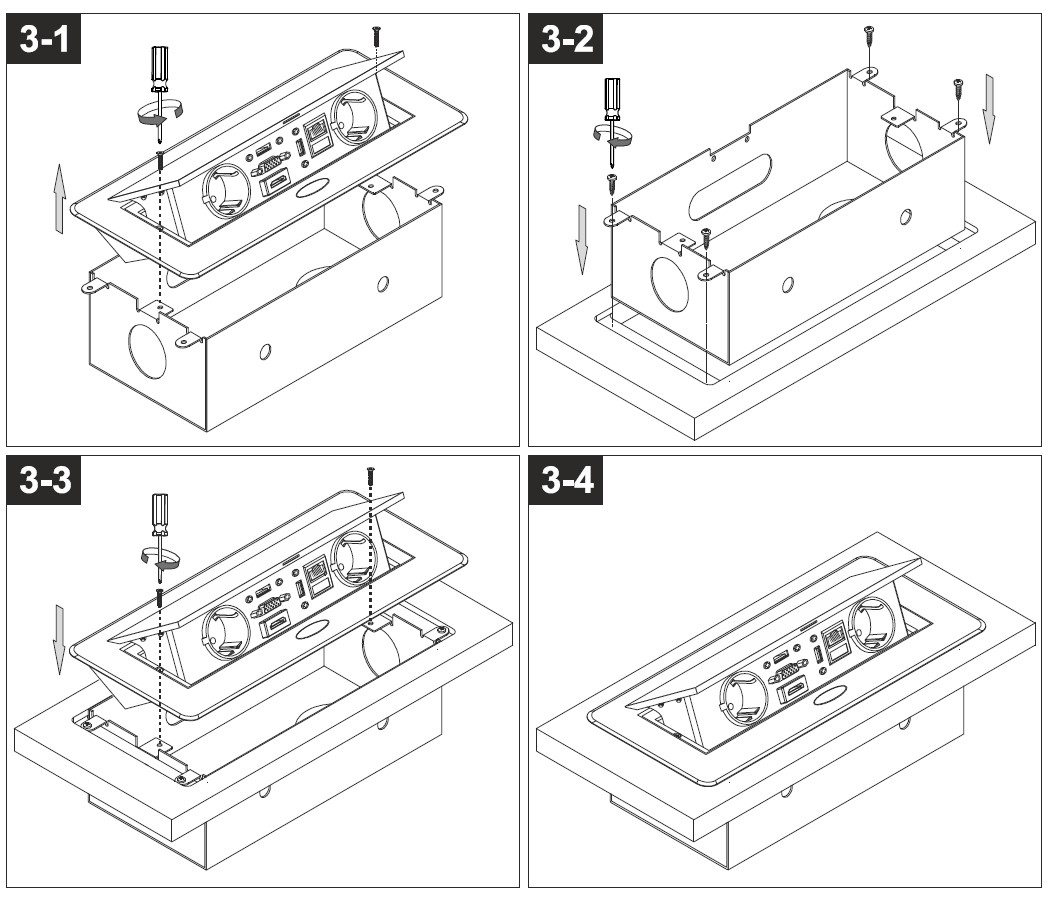 3-1

3-2

3-3

3-4