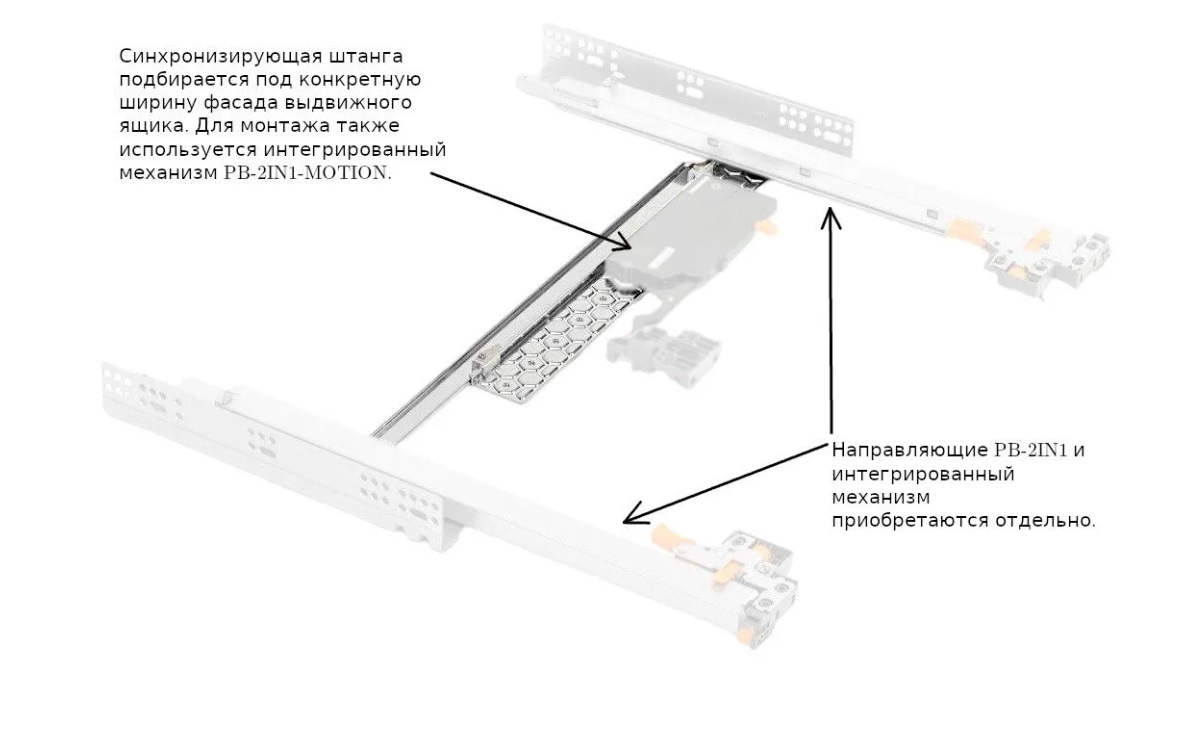 Синхронизирующая штанга подбирается под конкретную ширину фасада выдвижного ящика. Для монтажа также используется интегрированный механизм PB-2IN1-MOTION.

Направляющие PB-2IN1 и интегрированный механизм приобретаются отдельно.