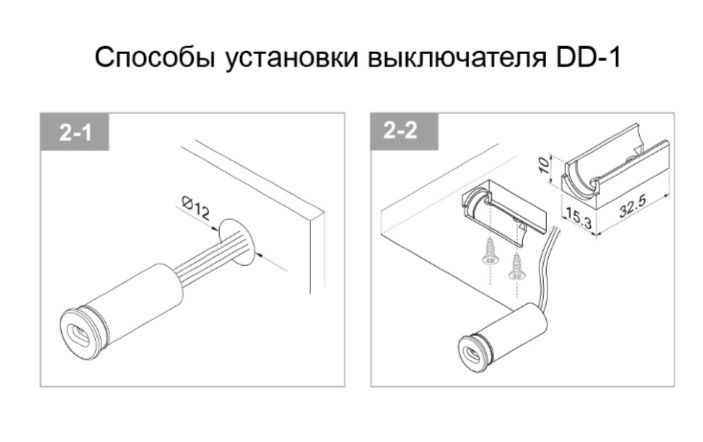 Способы установки выключателя DD-1

2-1

Ø12

2-2

10

15.3

32.5