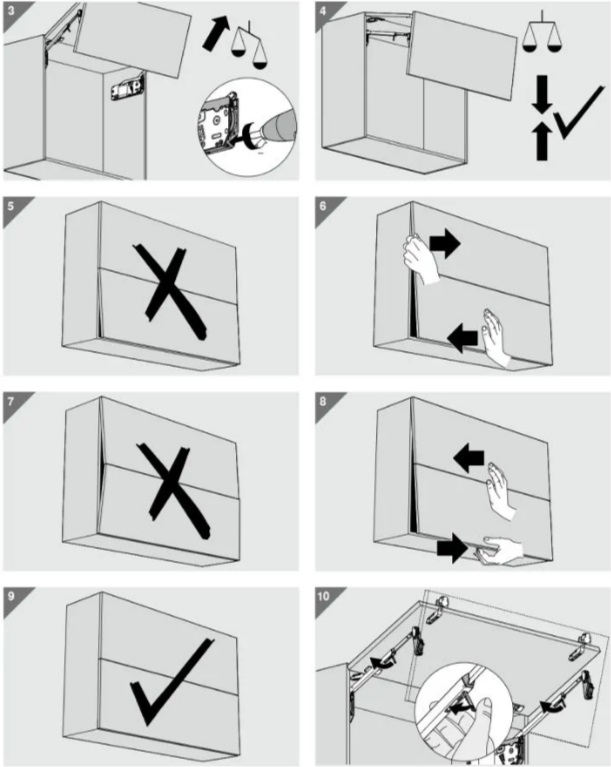 3

4

5

6

7

8

9

10