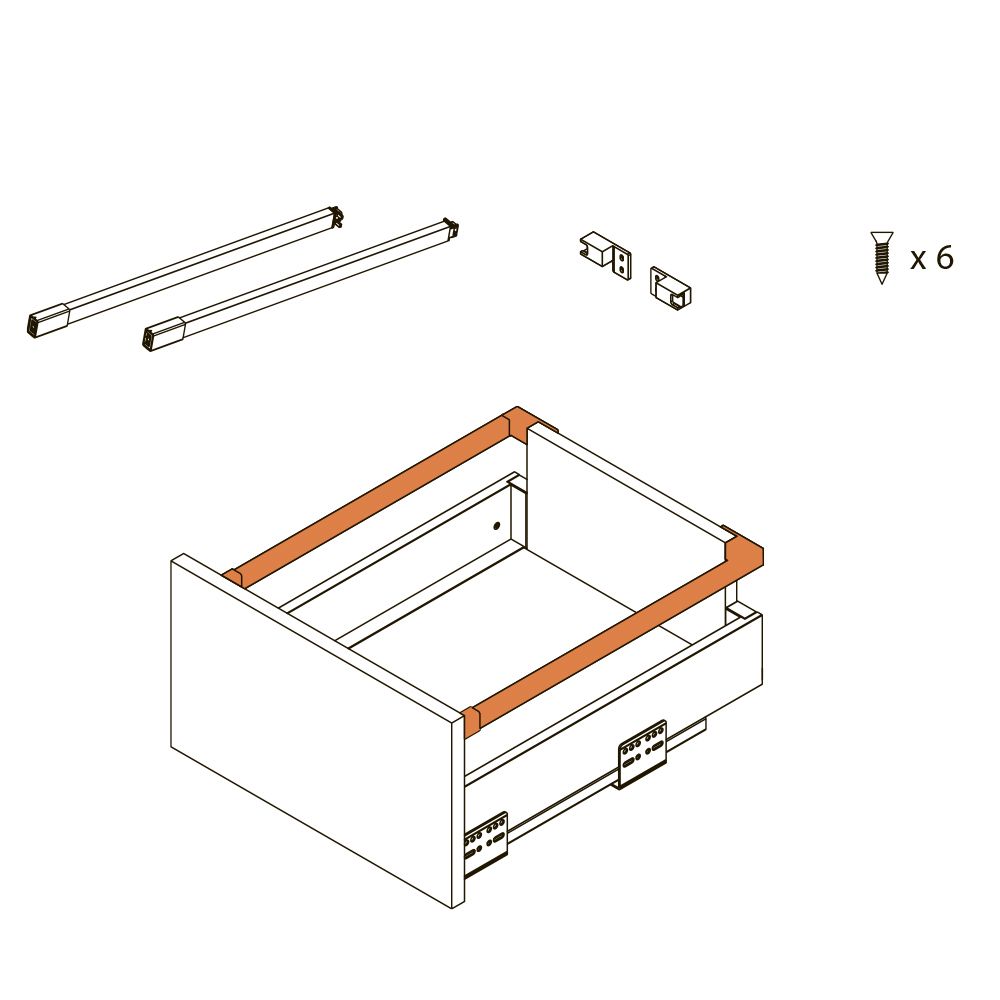 x 6