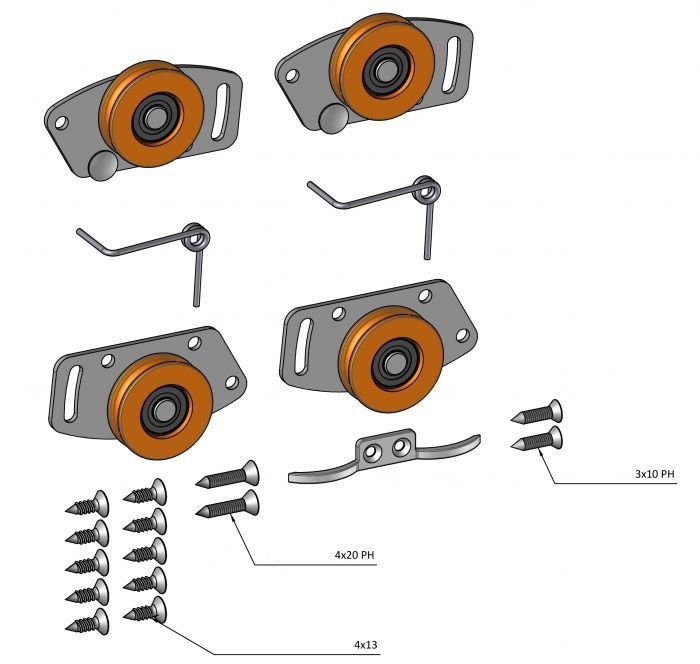 3x10 PH

4x20 PH

4x13