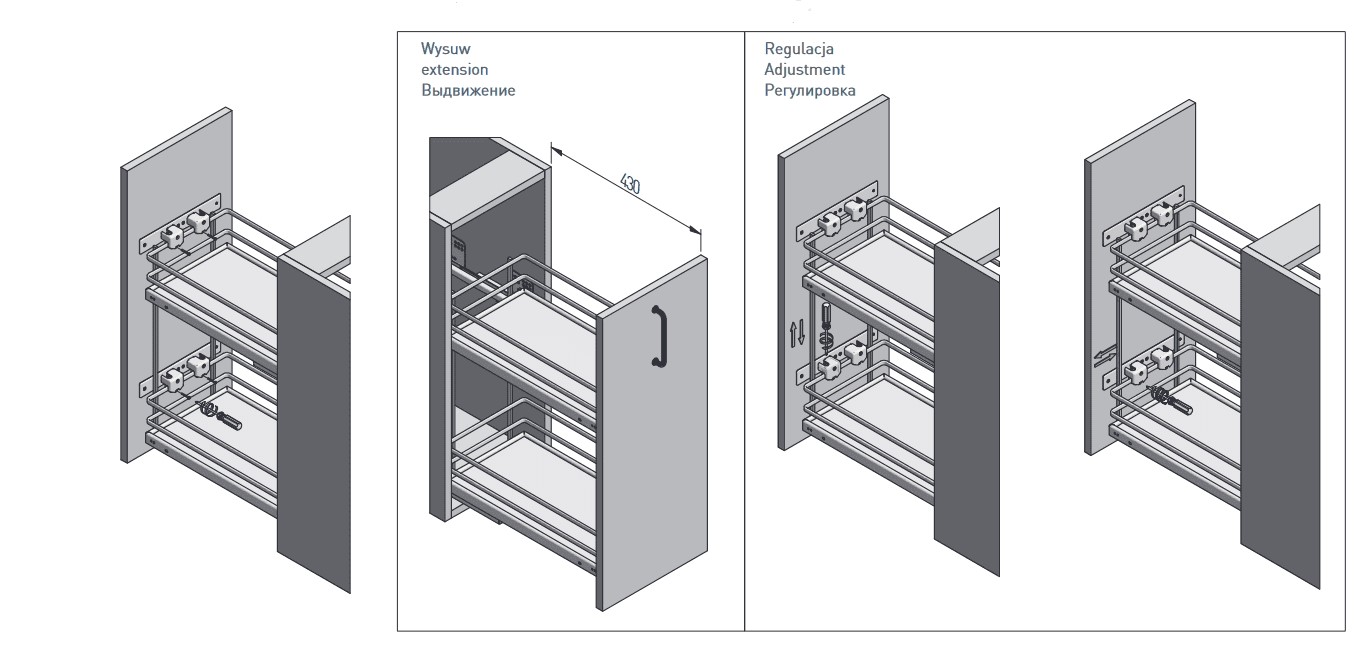 Wysuw
extension
Выдвижение

430

Regulacja
Adjustment
Регулировка