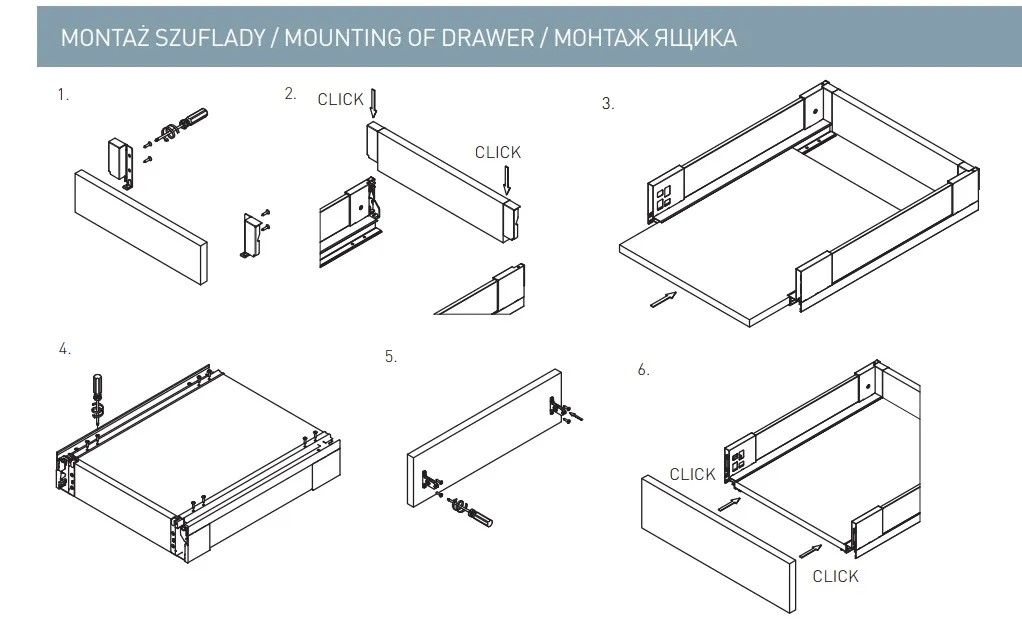 MONTAŻ SZUFLADY / MOUNTING OF DRAWER / МОНТАЖ ЯЩИКА

1.

2. CLICK

CLICK

3.

4.

5.

6.

CLICK

CLICK