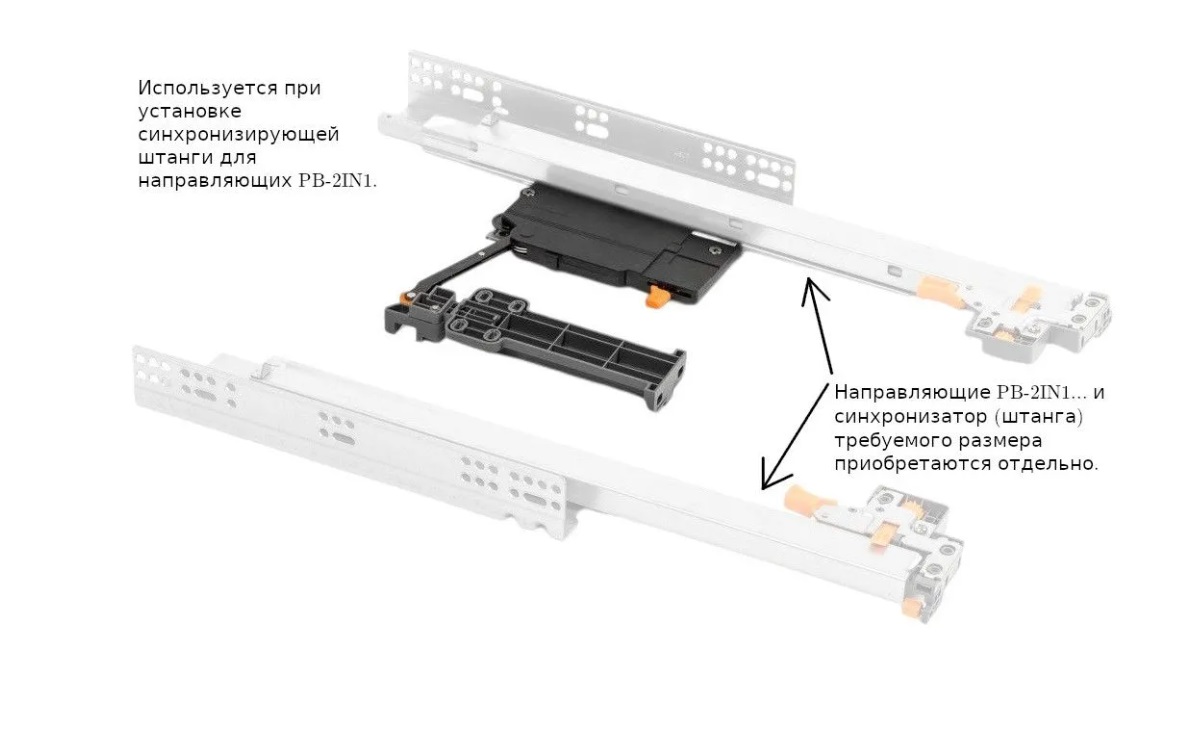 Используется при установке синхронизирующей штанги для направляющих PB-2IN1.

Направляющие PB-2IN1... и синхронизатор (штанга) требуемого размера приобретаются отдельно.