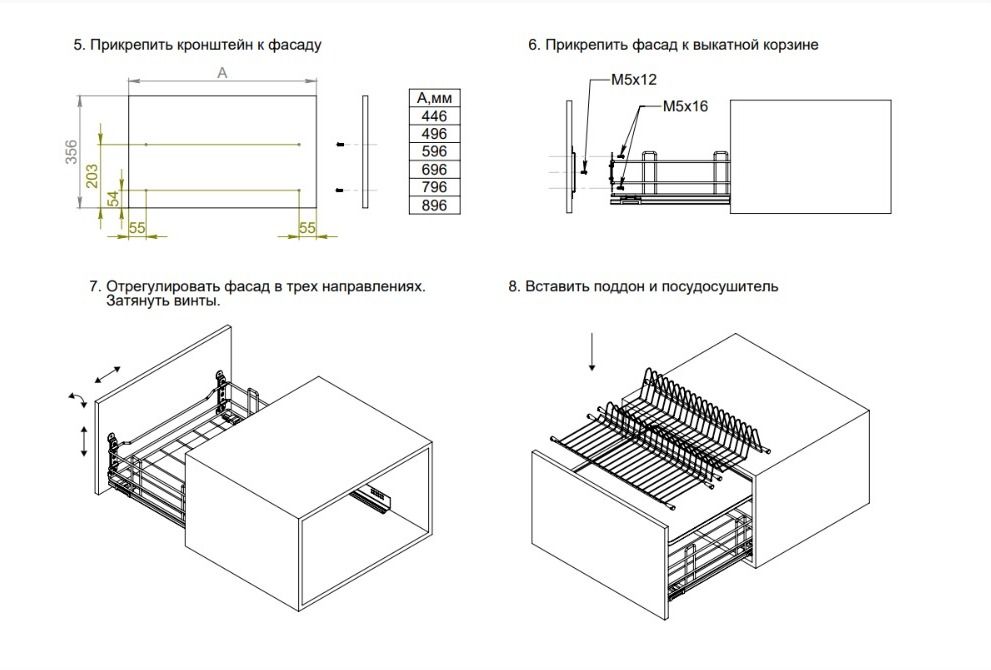 5. Прикрепить кронштейн к фасаду

A

356

203

54

55

55

| А,мм |
|---|
| 446 |
| 496 |
| 596 |
| 696 |
| 796 |
| 896 |

6. Прикрепить фасад к выкатной корзине

M5x12

M5x16

7. Отрегулировать фасад в трех направлениях. Затянуть винты.

8. Вставить поддон и посудосушитель