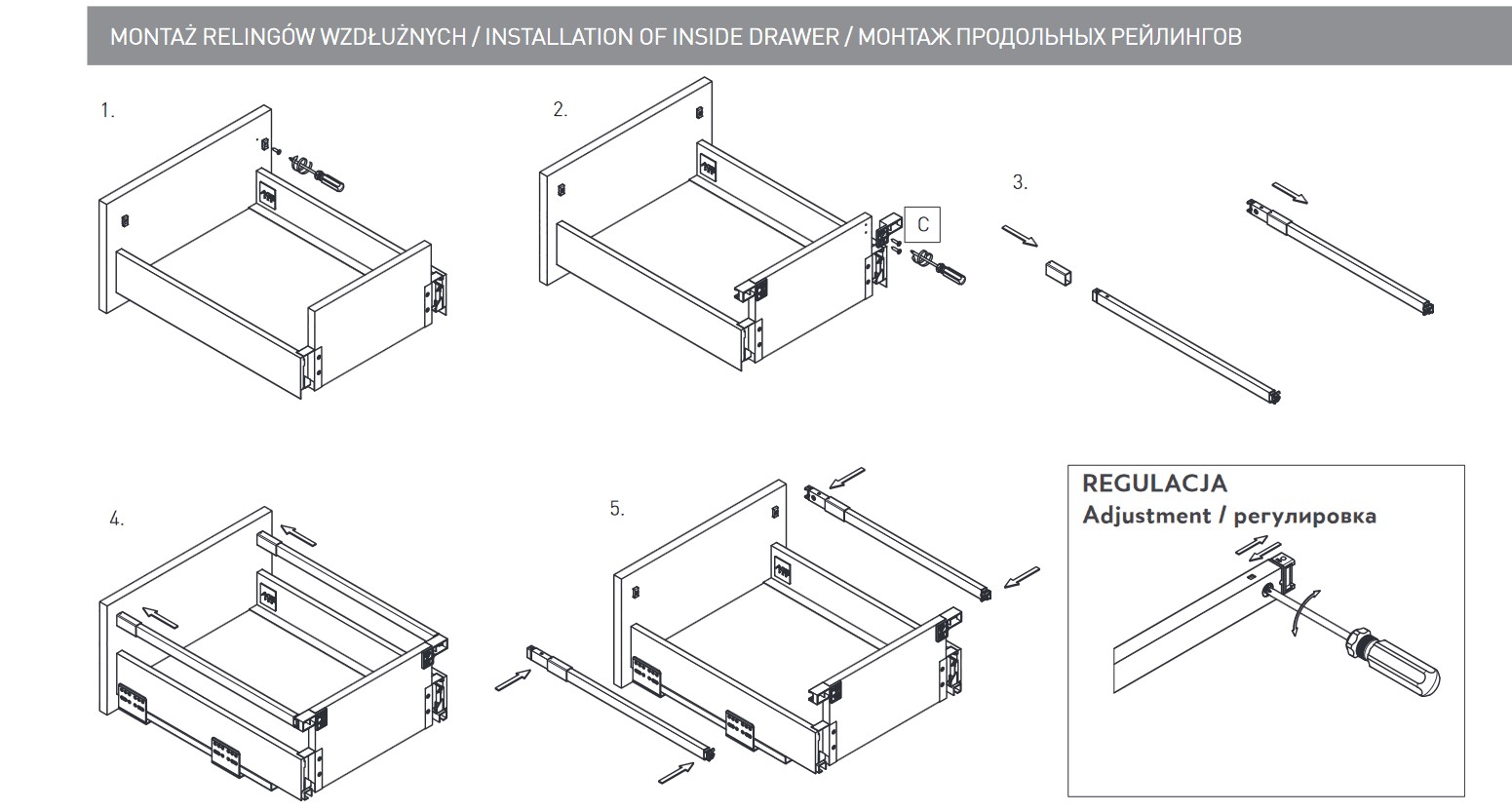 MONTAŻ RELINGÓW WZDŁUŻNYCH / INSTALLATION OF INSIDE DRAWER / МОНТАЖ ПРОДОЛЬНЫХ РЕЙЛИНГОВ

1.

2.

C

3.

4.

5.

REGULACJA
Adjustment / регулировка