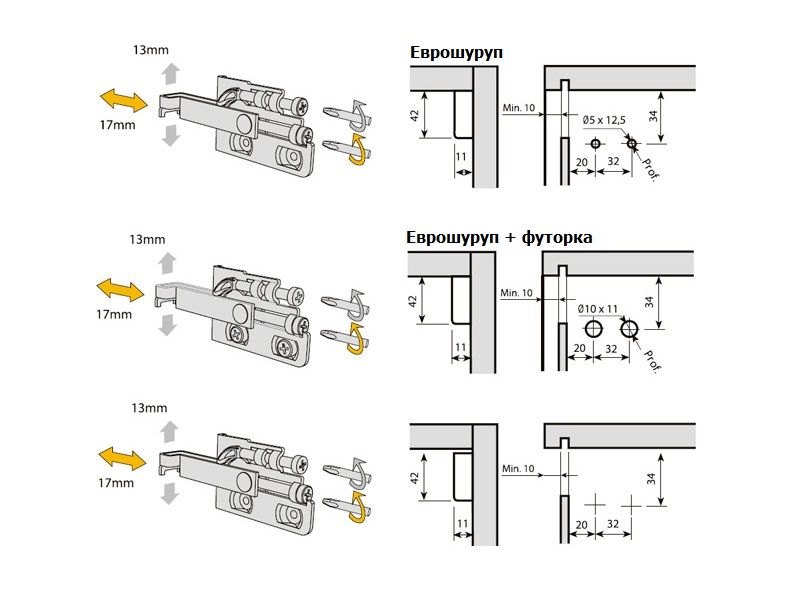 13mm
17mm

Еврошуруп
42
11
Min. 10
Ø5 x 12,5
34
20
32
Prof.

13mm
17mm

Еврошуруп + футорка
42
11
Min. 10
Ø10 x 11
34
20
32
Prof.

13mm
17mm

42
11
Min. 10
34
20
32