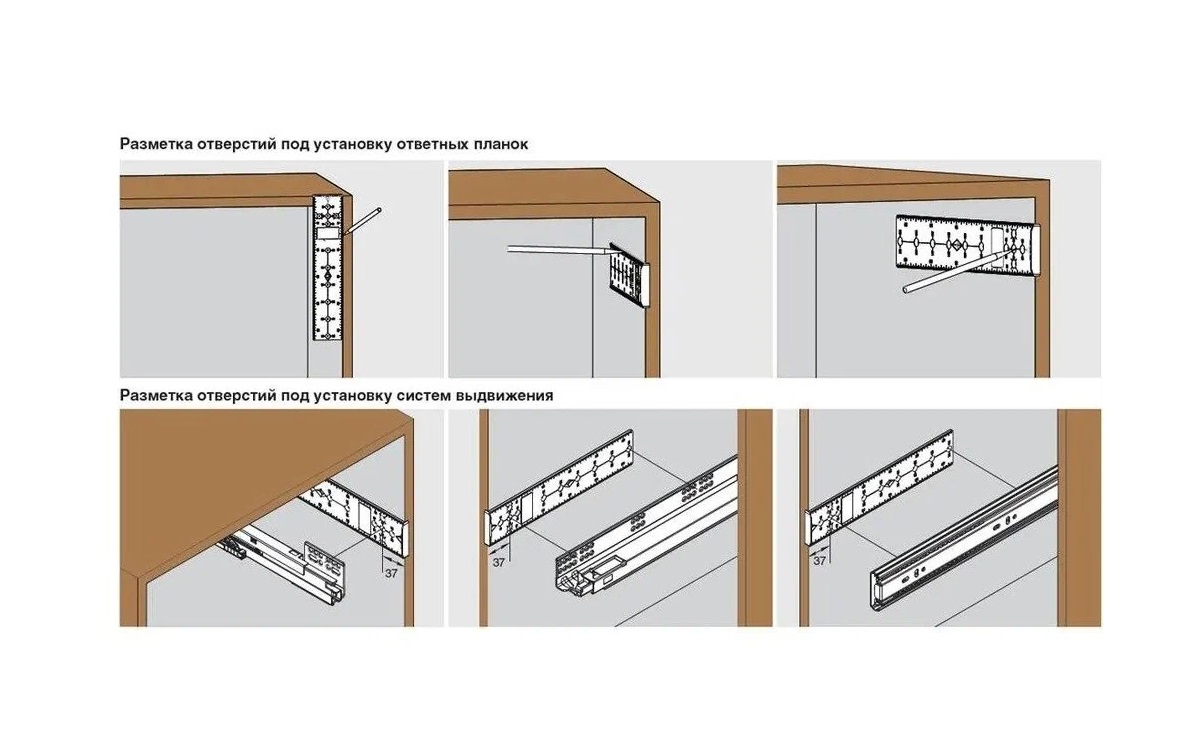 Разметка отверстий под установку ответных планок

Разметка отверстий под установку систем выдвижения

37

37

37