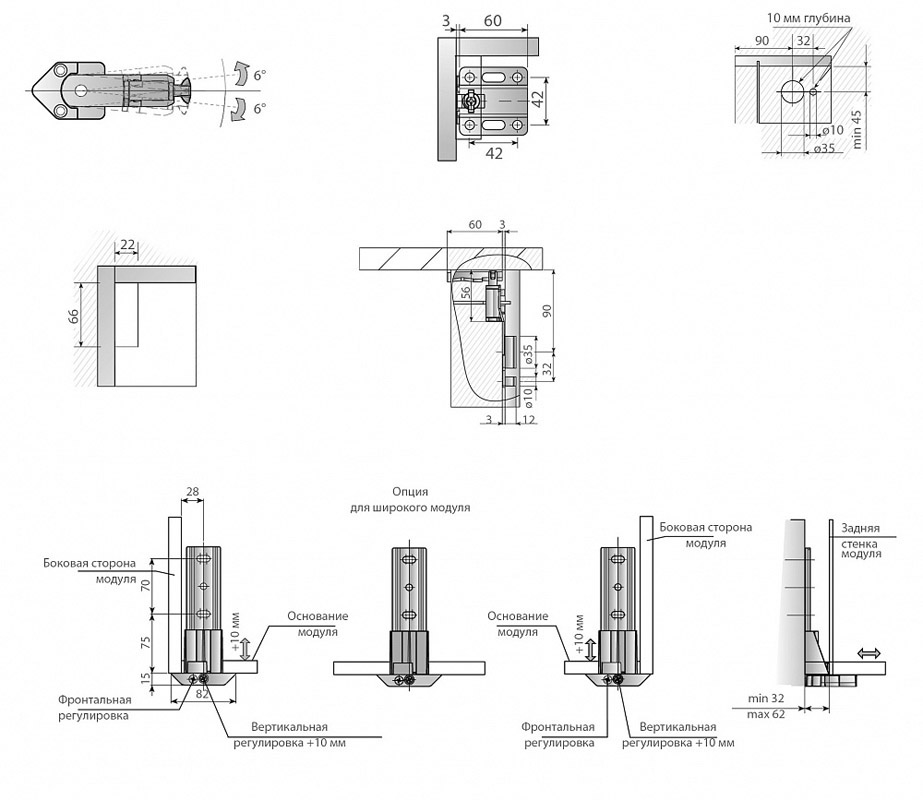 6°
6°

3
60
42
42

10 мм глубина
90
32
ø10
ø35
min 45

22
66

60
3
56
90
ø35
32
ø10
3
12

28
Боковая сторона модуля
70
75
15
+10 мм
Основание модуля
82
Фронтальная регулировка
Вертикальная регулировка +10 мм

Опция
для широкого модуля

Боковая сторона модуля
Основание модуля
+10 мм
Фронтальная регулировка
Вертикальная регулировка +10 мм

Задняя стенка модуля
min 32
max 62