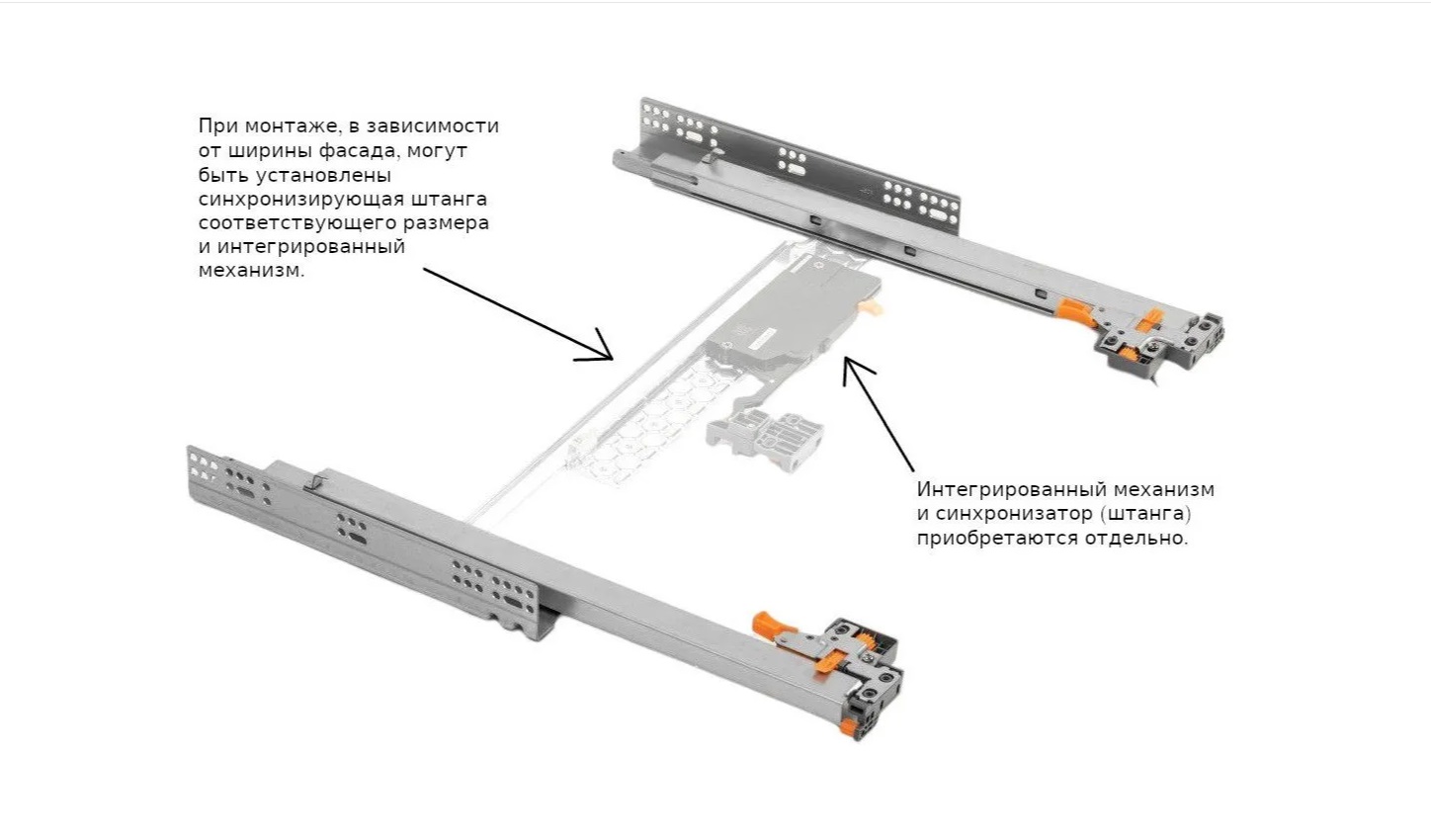 При монтаже, в зависимости от ширины фасада, могут быть установлены синхронизирующая штанга соответствующего размера и интегрированный механизм.

Интегрированный механизм и синхронизатор (штанга) приобретаются отдельно.