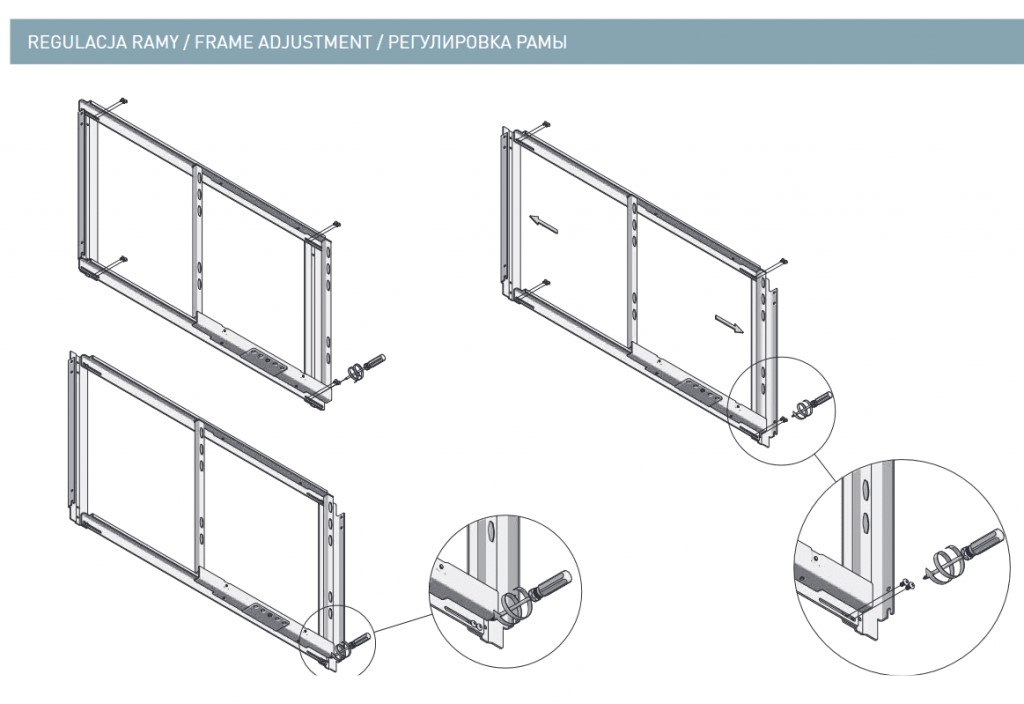 REGULACJA RAMY / FRAME ADJUSTMENT / РЕГУЛИРОВКА РАМЫ