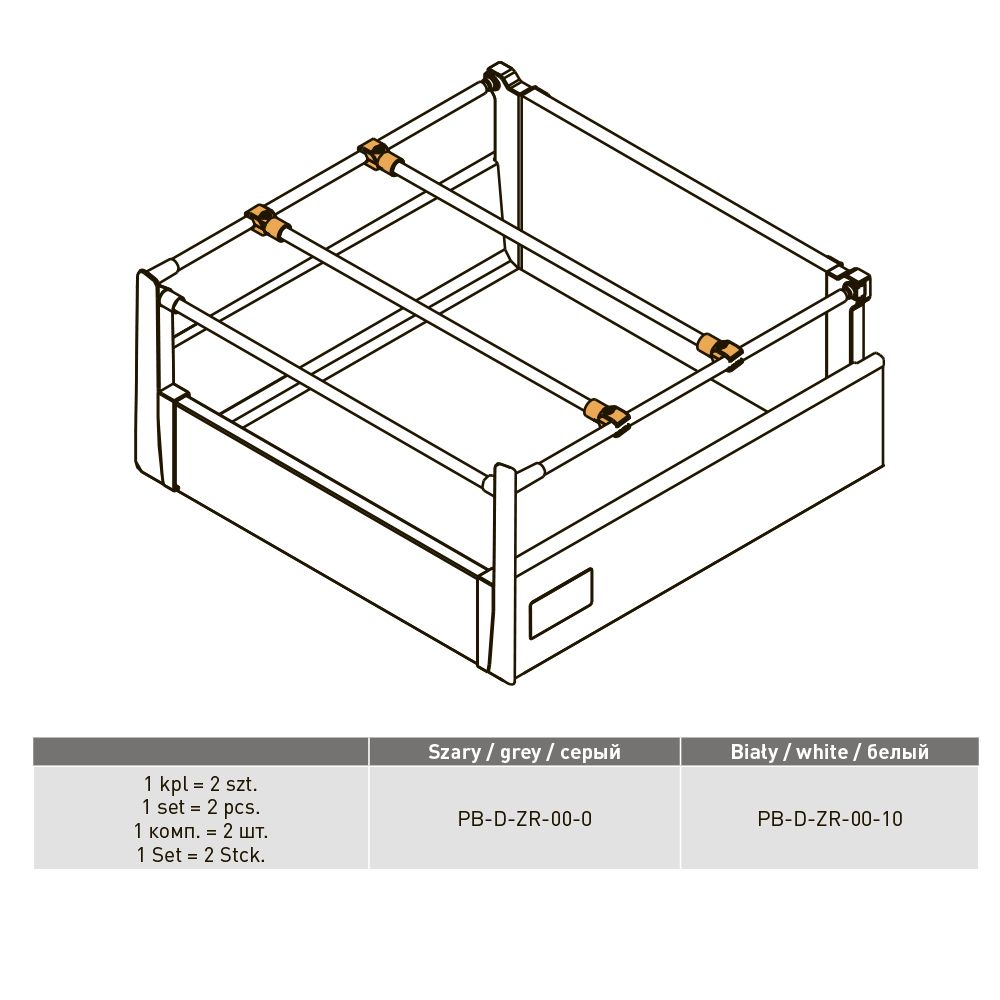 | | Szary / grey / серый | Biały / white / белый |
|---|---|---|
| 1 kpl = 2 szt. 1 set = 2 pcs. 1 комп. = 2 шт. 1 Set = 2 Stck. | PB-D-ZR-00-0 | PB-D-ZR-00-10 |