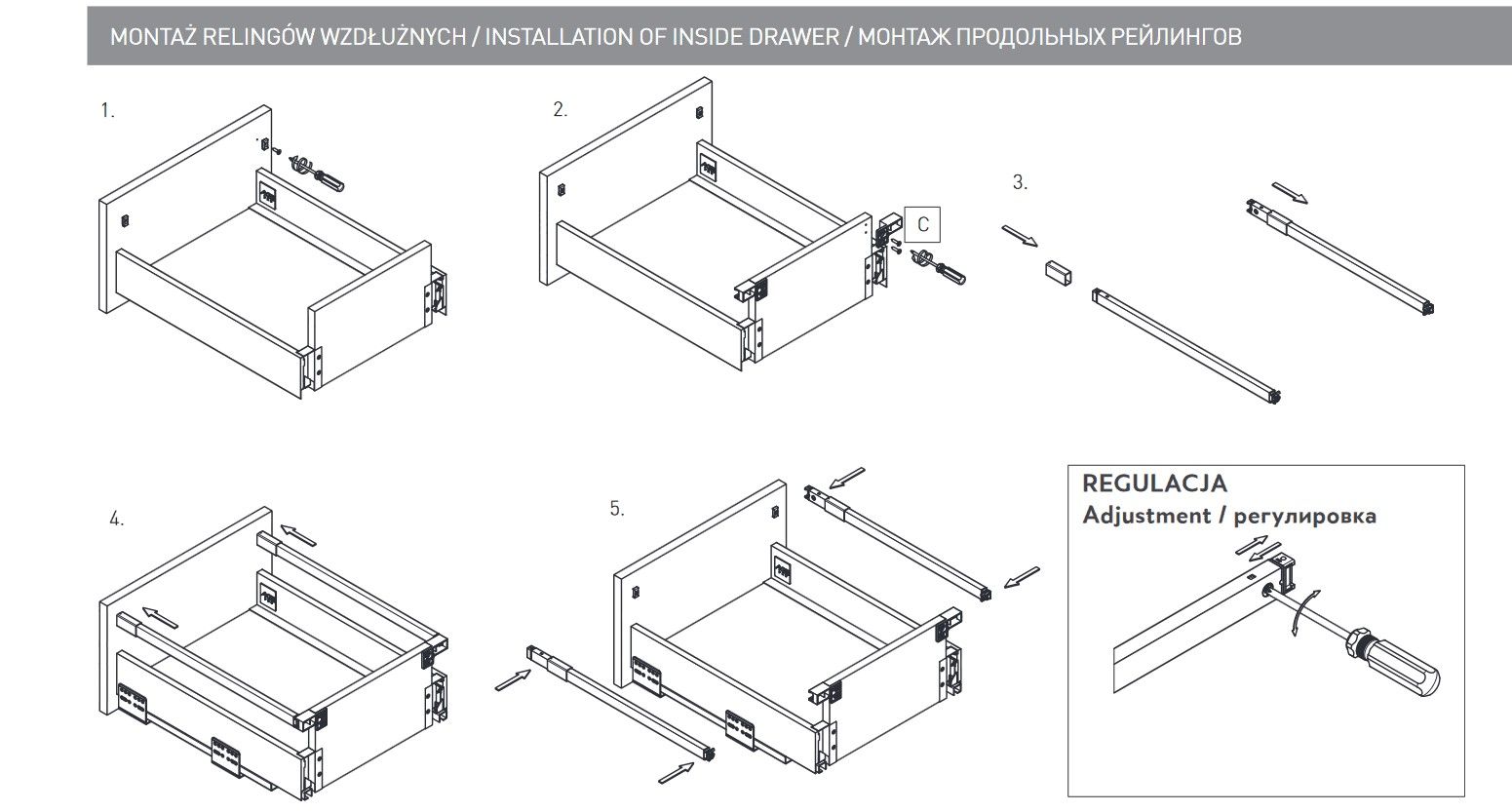 MONTAŻ RELINGÓW WZDŁUŻNYCH / INSTALLATION OF INSIDE DRAWER / МОНТАЖ ПРОДОЛЬНЫХ РЕЙЛИНГОВ

1.

2.

C

3.

4.

5.

REGULACJA
Adjustment / регулировка