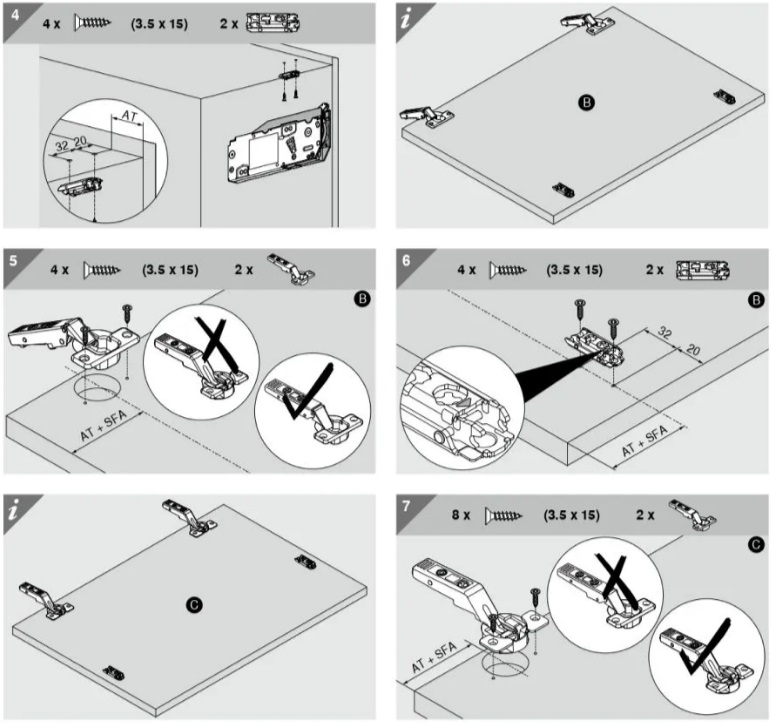 4 4 x (3.5 x 15) 2 x

AT
32 20

i

B

5 4 x (3.5 x 15) 2 x

B

AT + SFA

6 4 x (3.5 x 15) 2 x

B

32
20

AT + SFA

i

C

7 8 x (3.5 x 15) 2 x

C

AT + SFA