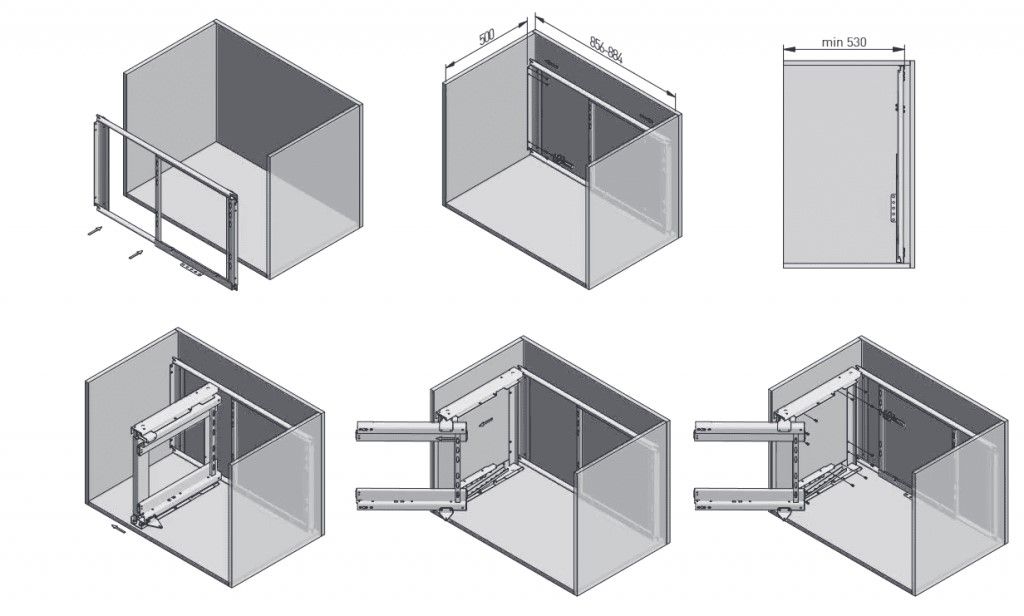 500
856-884
min 530