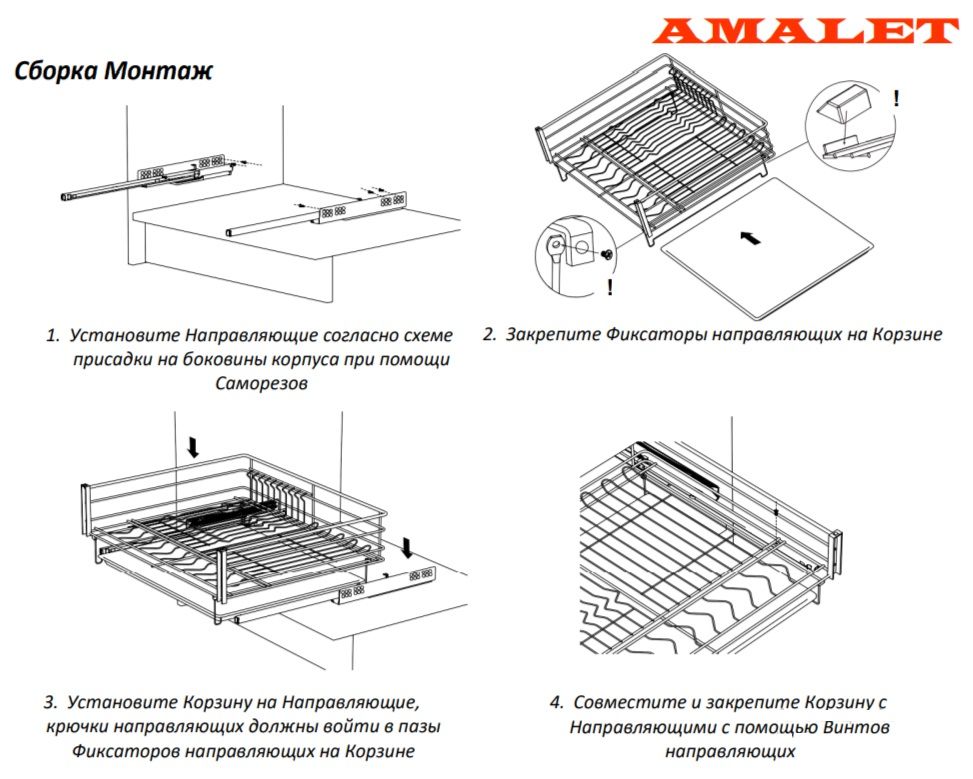 AMALET

Сборка Монтаж

!

!

1. Установите Направляющие согласно схеме присадки на боковины корпуса при помощи Саморезов

2. Закрепите Фиксаторы направляющих на Корзине

3. Установите Корзину на Направляющие, крючки направляющих должны войти в пазы Фиксаторов направляющих на Корзине

4. Совместите и закрепите Корзину с Направляющими с помощью Винтов направляющих