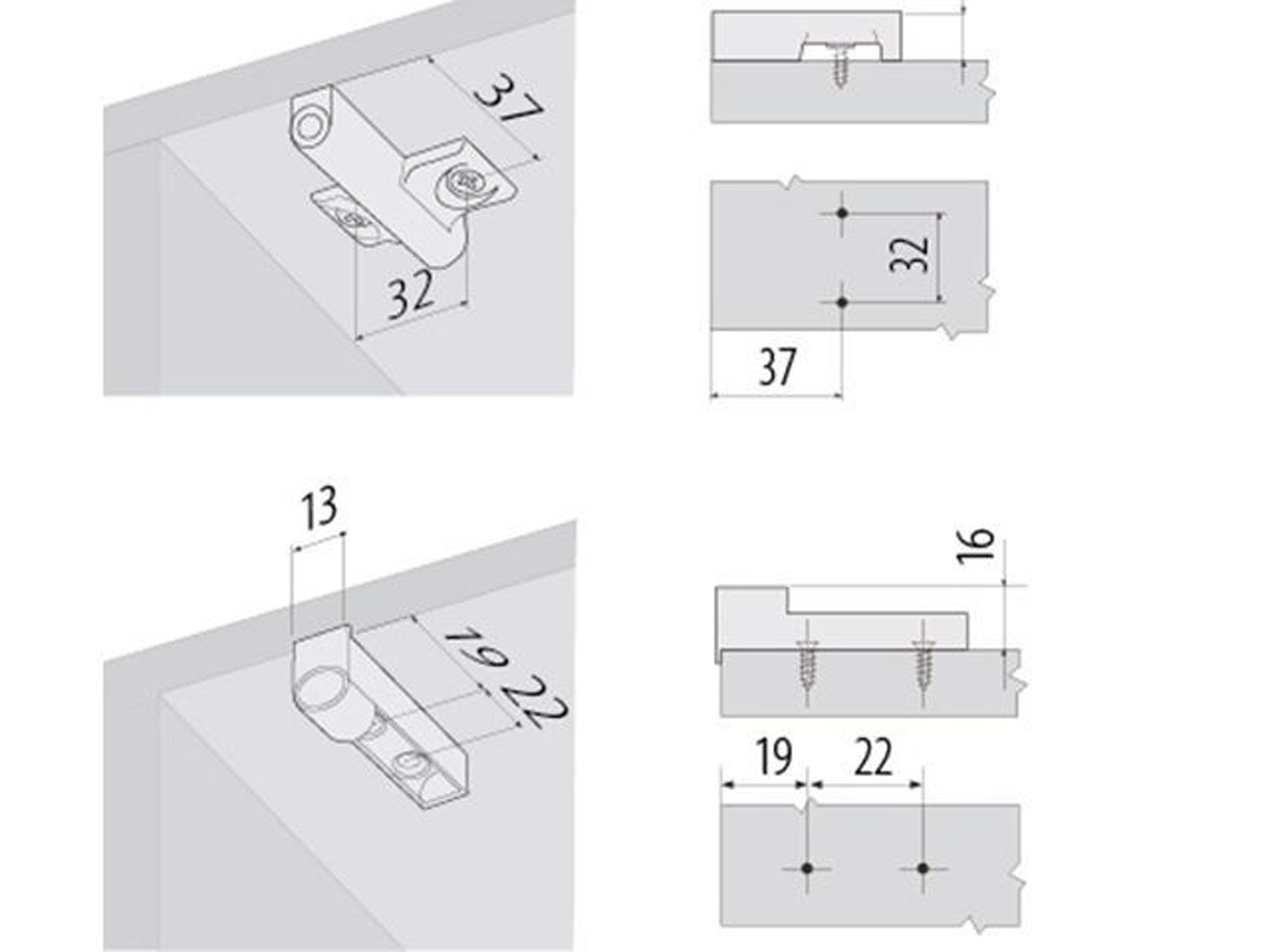 37
32
32
37
13
19
22
16
19
22