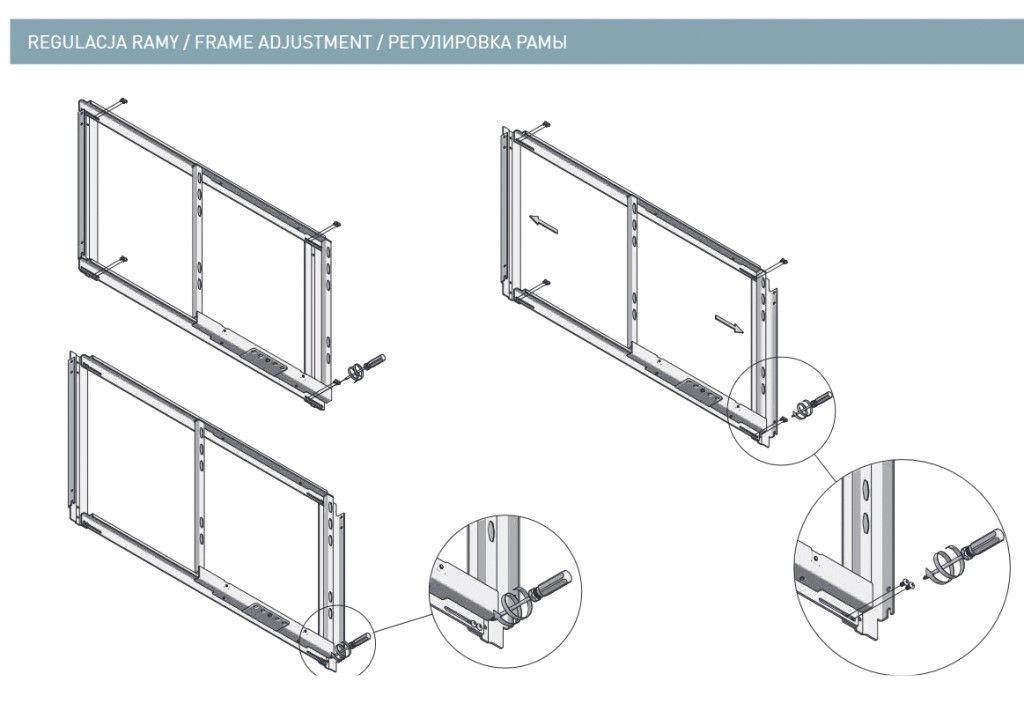 REGULACJA RAMY / FRAME ADJUSTMENT / РЕГУЛИРОВКА РАМЫ