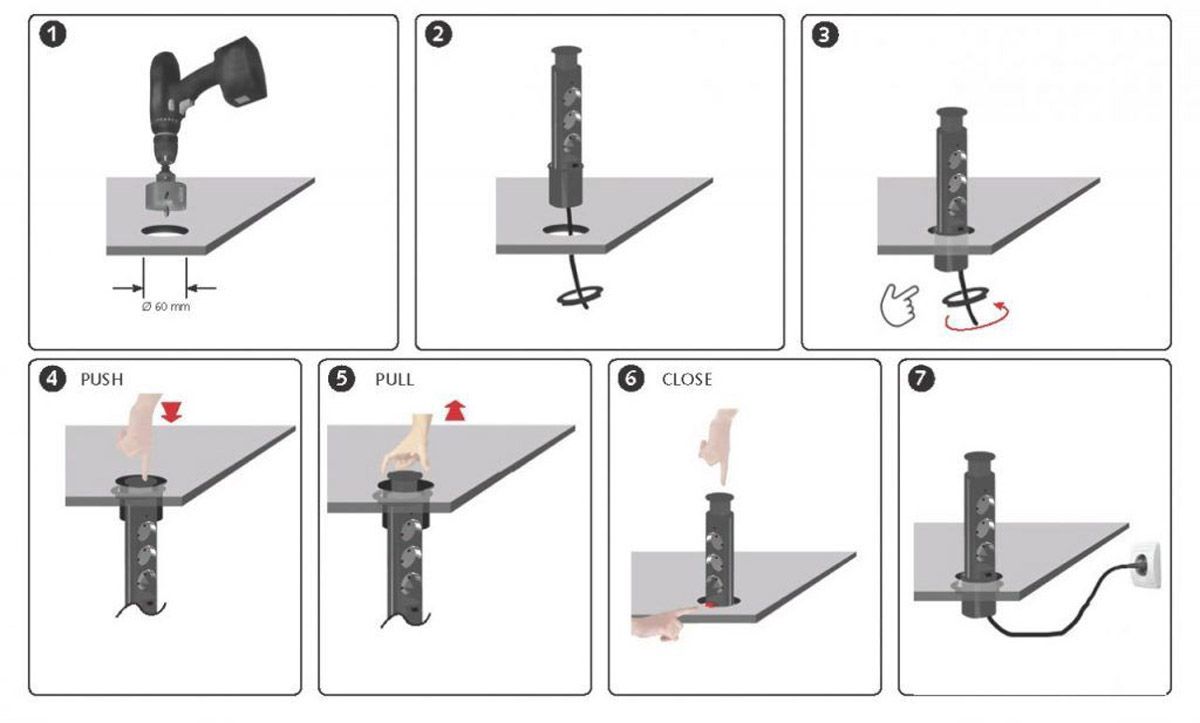 1

Ø 60 mm

2

3

4 PUSH

5 PULL

6 CLOSE

7