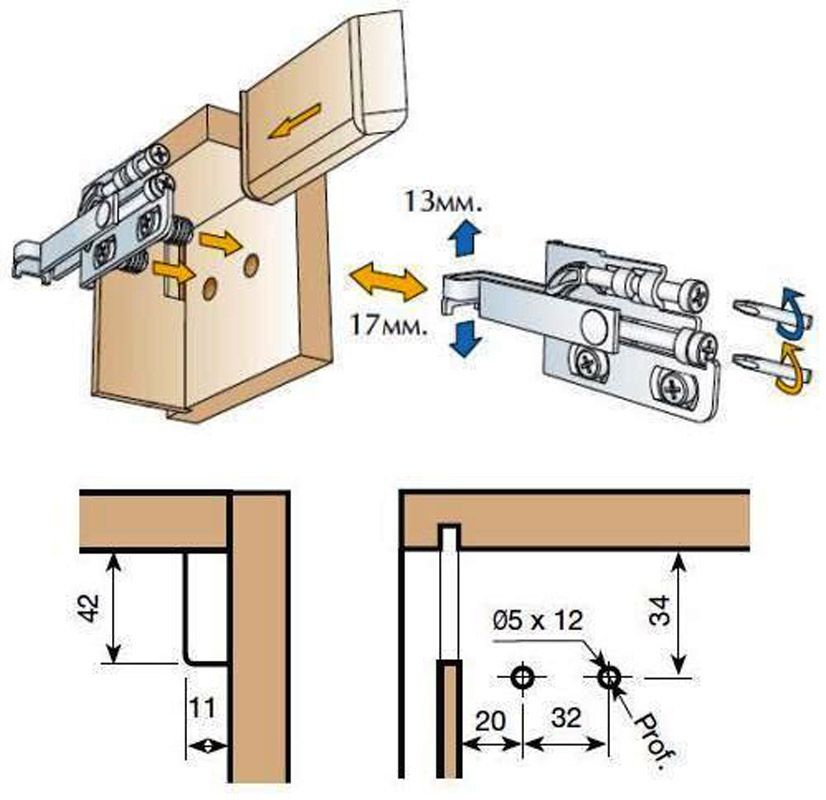 13мм.

17мм.

42

11

Ø5 x 12

34

20

32

Prof.