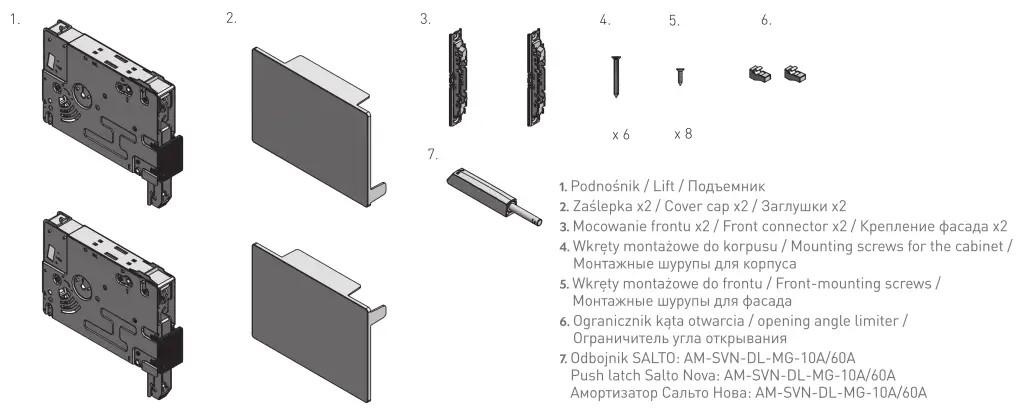 1.

2.

3.

4.

5.

6.

x 6

x 8

7.

1. Podnośnik / Lift / Подъемник
2. Zaślepka x2 / Cover cap x2 / Заглушки x2
3. Mocowanie frontu x2 / Front connector x2 / Крепление фасада x2
4. Wkręty montażowe do korpusu / Mounting screws for the cabinet / Монтажные шурупы для корпуса
5. Wkręty montażowe do frontu / Front-mounting screws / Монтажные шурупы для фасада
6. Ogranicznik kąta otwarcia / opening angle limiter / Ограничитель угла открывания
7. Odbojnik SALTO: AM-SVN-DL-MG-10A/60A
Push latch Salto Nova: AM-SVN-DL-MG-10A/60A
Амортизатор Сальто Нова: AM-SVN-DL-MG-10A/60A