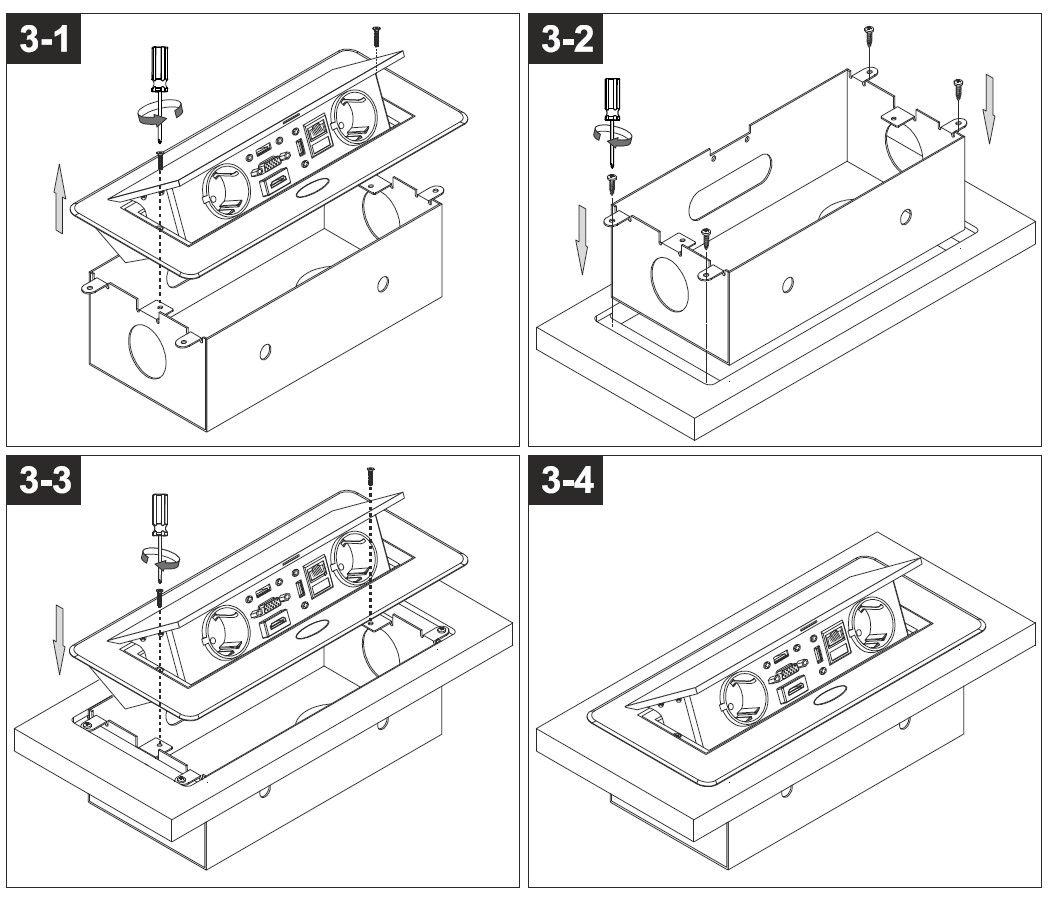 3-1

3-2

3-3

3-4