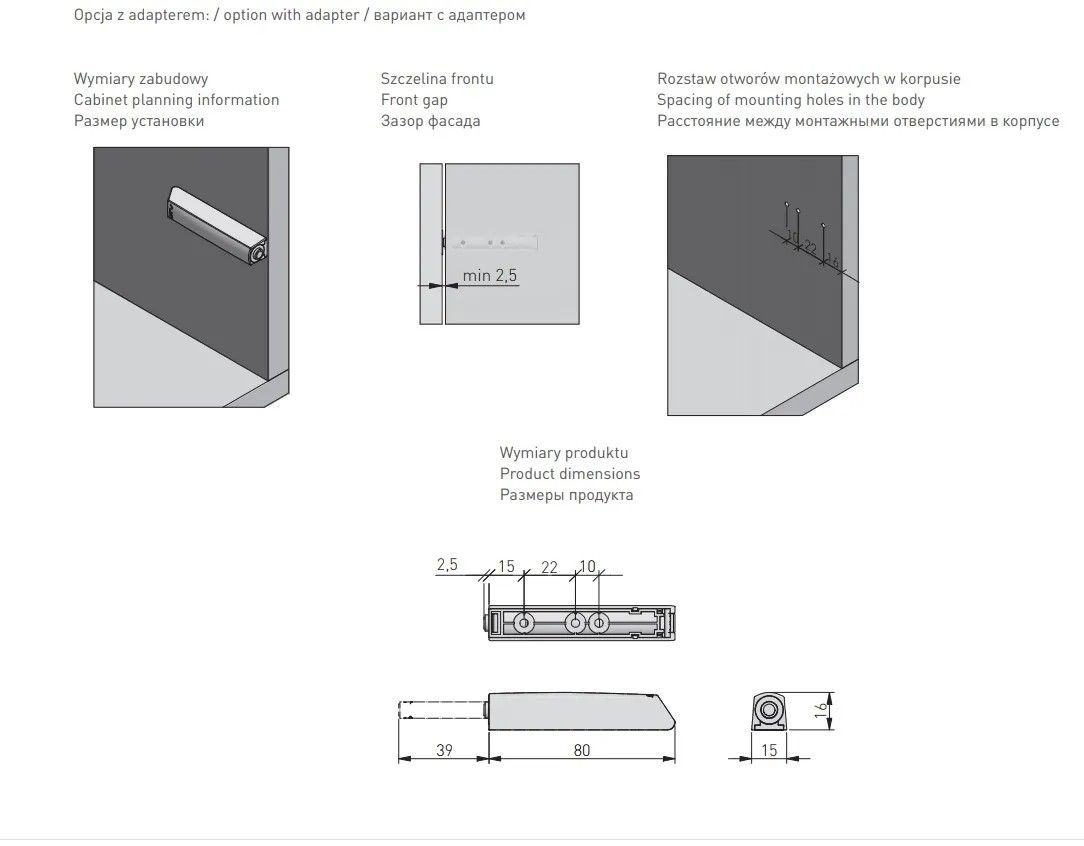 Opcja z adapterem: / option with adapter / вариант с адаптером

Wymiary zabudowy
Cabinet planning information
Размер установки

Szczelina frontu
Front gap
Зазор фасада

min 2,5

Rozstaw otworów montażowych w korpusie
Spacing of mounting holes in the body
Расстояние между монтажными отверстиями в корпусе

10
22
16

Wymiary produktu
Product dimensions
Размеры продукта

2,5
15
22
10

39
80
16
15