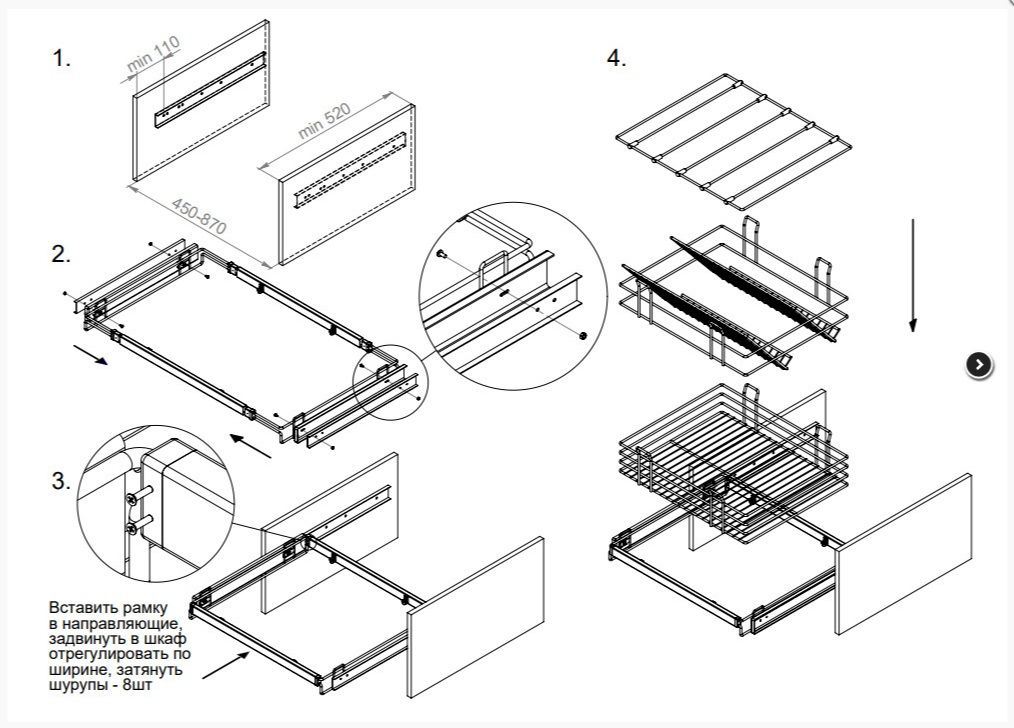 1.

min 110

min 520

450-870

2.

3.

Вставить рамку в направляющие, задвинуть в шкаф отрегулировать по ширине, затянуть шурупы - 8шт

4.