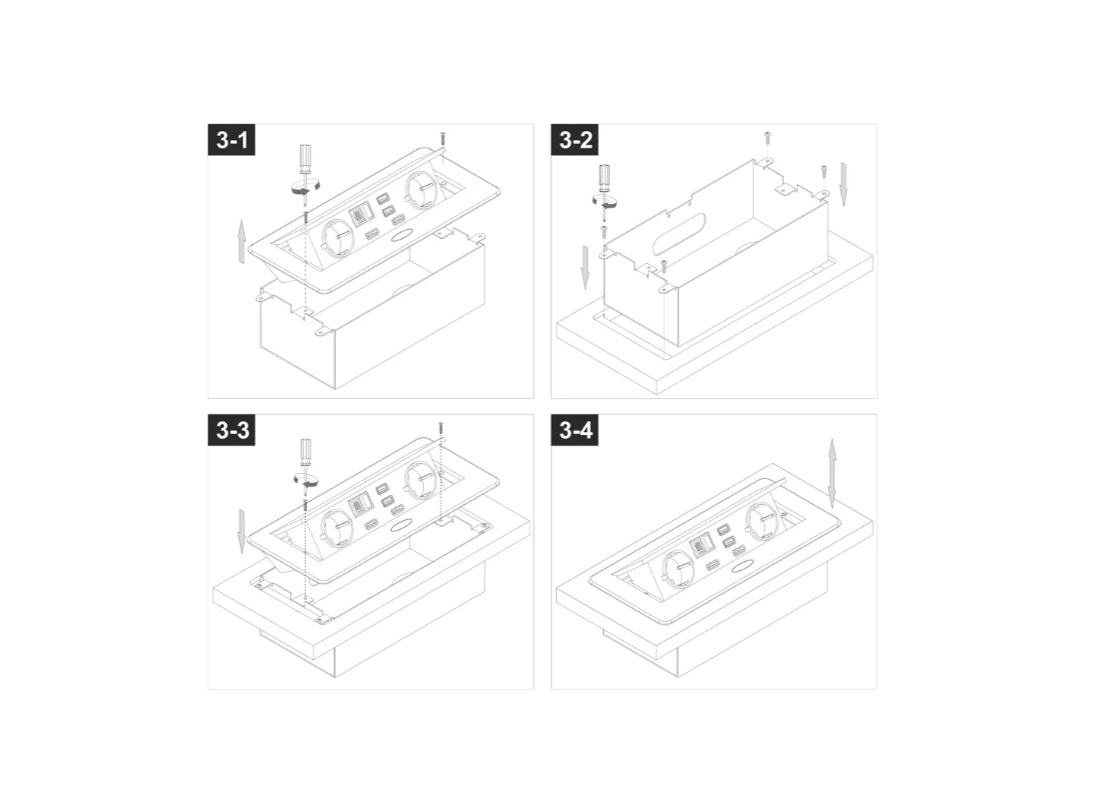 3-1

3-2

3-3

3-4